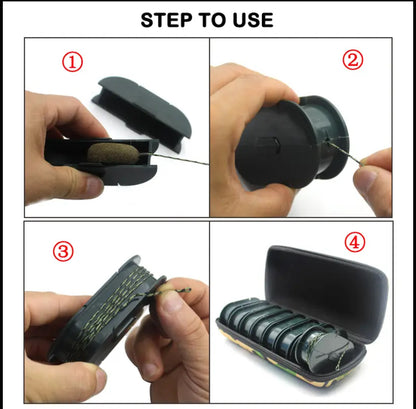 STEP TO USE

①

②

③

④