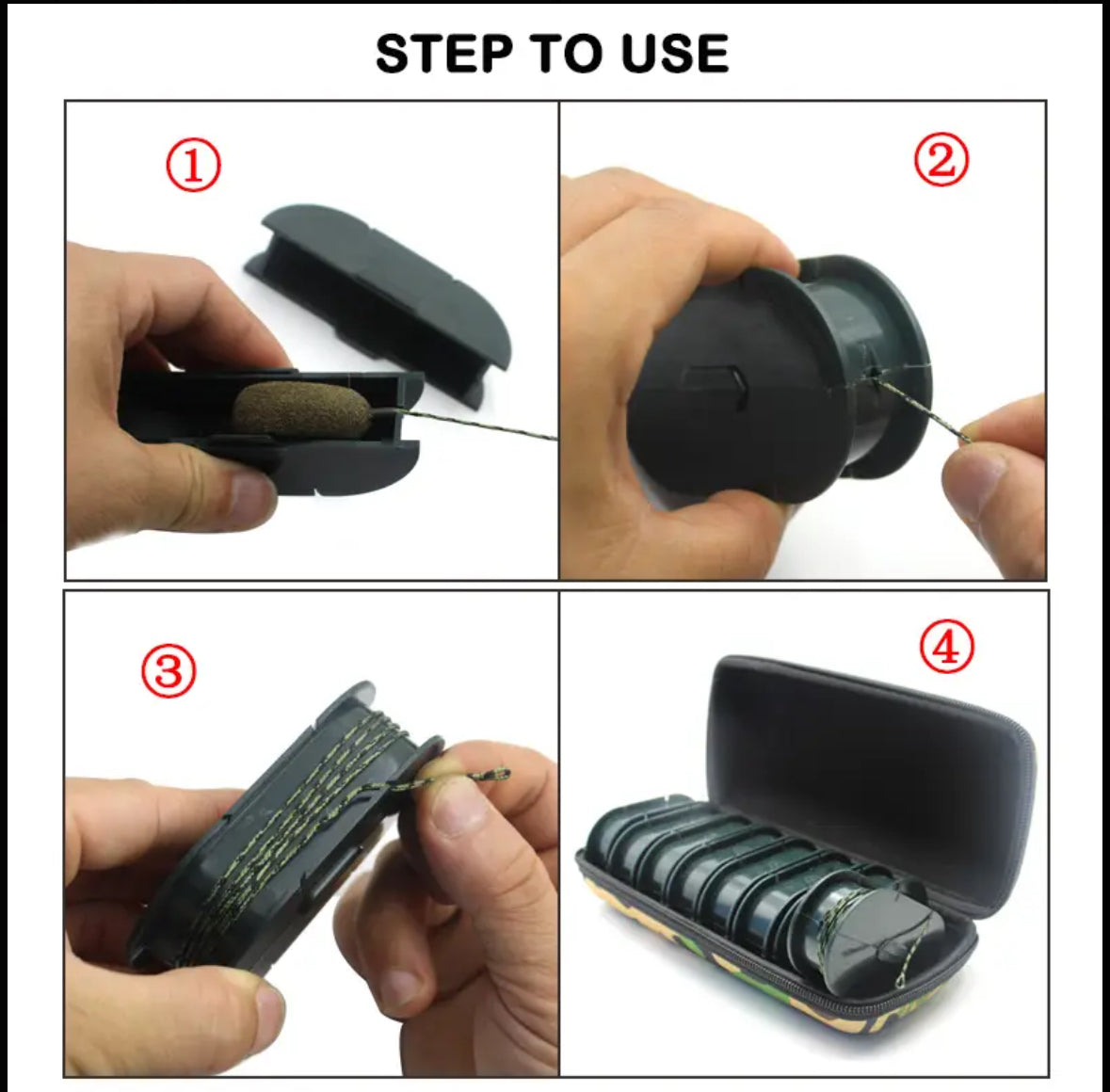 STEP TO USE

①

②

③

④